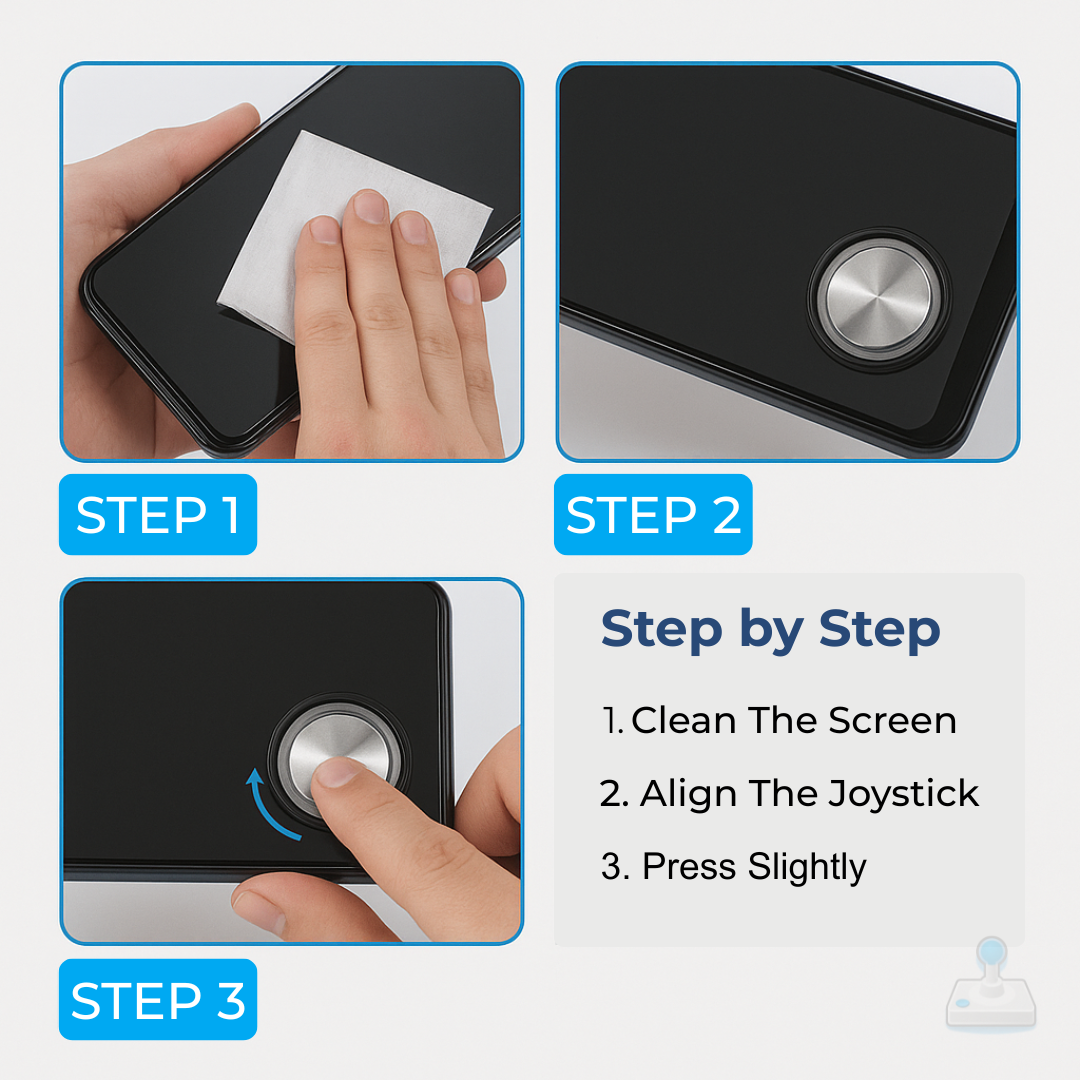 STEP 1

STEP 2

STEP 3

Step by Step

1. Clean The Screen

2. Align The Joystick

3. Press Slightly